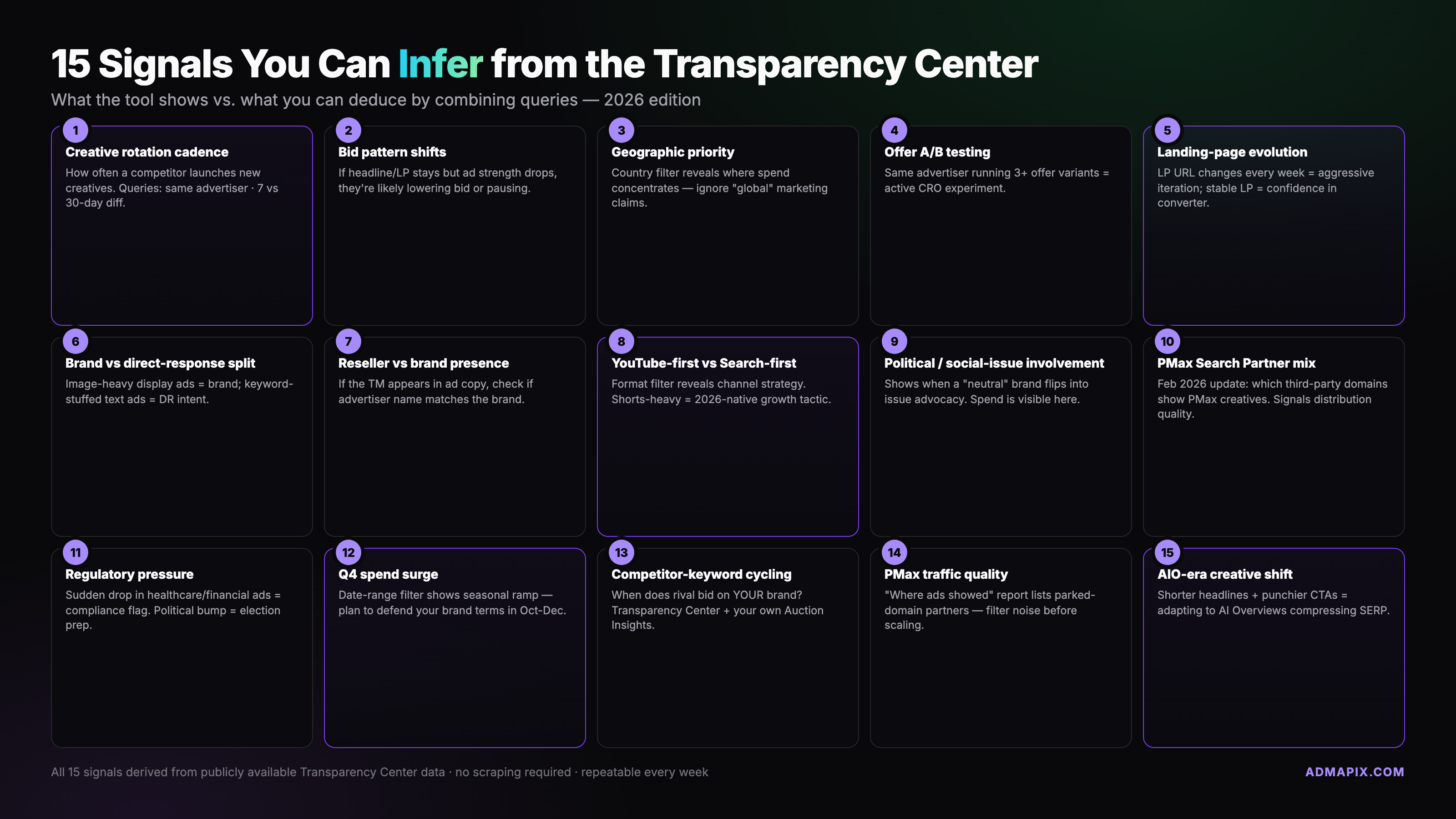 15 Signals You Can Infer from the Transparency Center

What the tool shows vs. what you can deduce by combining queries — 2026 edition

1
Creative rotation cadence
How often a competitor launches new creatives. Queries: same advertiser · 7 vs 30-day diff.

2
Bid pattern shifts
If headline/LP stays but ad strength drops, they're likely lowering bid or pausing.

3
Geographic priority
Country filter reveals where spend concentrates — ignore "global" marketing claims.

4
Offer A/B testing
Same advertiser running 3+ offer variants = active CRO experiment.

5
Landing-page evolution
LP URL changes every week = aggressive iteration; stable LP = confidence in converter.

6
Brand vs direct-response split
Image-heavy display ads = brand; keyword-stuffed text ads = DR intent.

7
Reseller vs brand presence
If the TM appears in ad copy, check if advertiser name matches the brand.

8
YouTube-first vs Search-first
Format filter reveals channel strategy. Shorts-heavy = 2026-native growth tactic.

9
Political / social-issue involvement
Shows when a "neutral" brand flips into issue advocacy. Spend is visible here.

10
PMax Search Partner mix
Feb 2026 update: which third-party domains show PMax creatives. Signals distribution quality.

11
Regulatory pressure
Sudden drop in healthcare/financial ads = compliance flag. Political bump = election prep.

12
Q4 spend surge
Date-range filter shows seasonal ramp — plan to defend your brand terms in Oct-Dec.

13
Competitor-keyword cycling
When does rival bid on YOUR brand? Transparency Center + your own Auction Insights.

14
PMax traffic quality
"Where ads showed" report lists parked-domain partners — filter noise before scaling.

15
AIO-era creative shift
Shorter headlines + punchier CTAs = adapting to AI Overviews compressing SERP.

All 15 signals derived from publicly available Transparency Center data · no scraping required · repeatable every week

ADMAPIX.COM